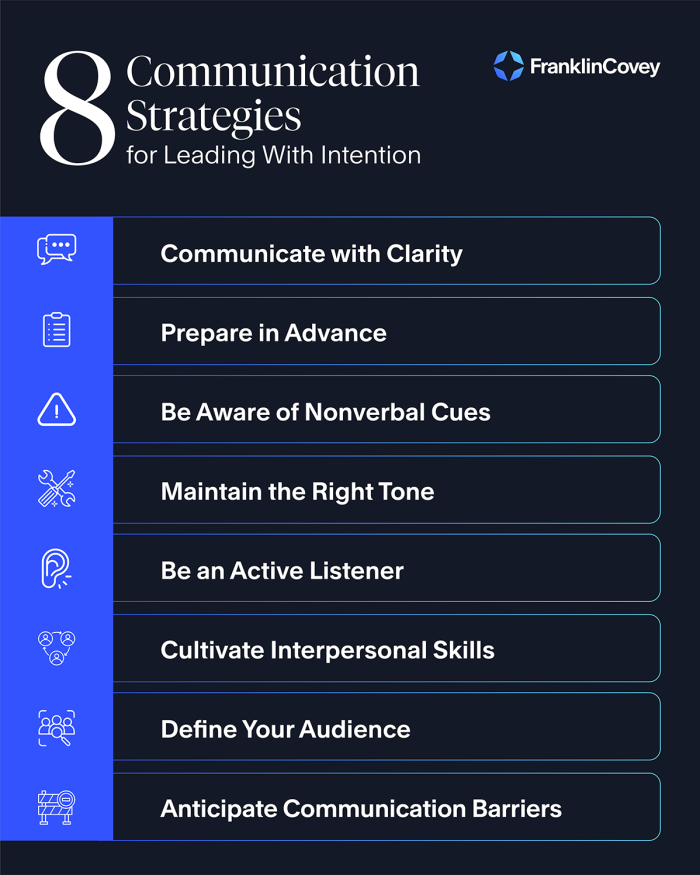 8 Communication Strategies for Leading With Intention

FranklinCovey

Communicate with Clarity

Prepare in Advance

Be Aware of Nonverbal Cues

Maintain the Right Tone

Be an Active Listener

Cultivate Interpersonal Skills

Define Your Audience

Anticipate Communication Barriers